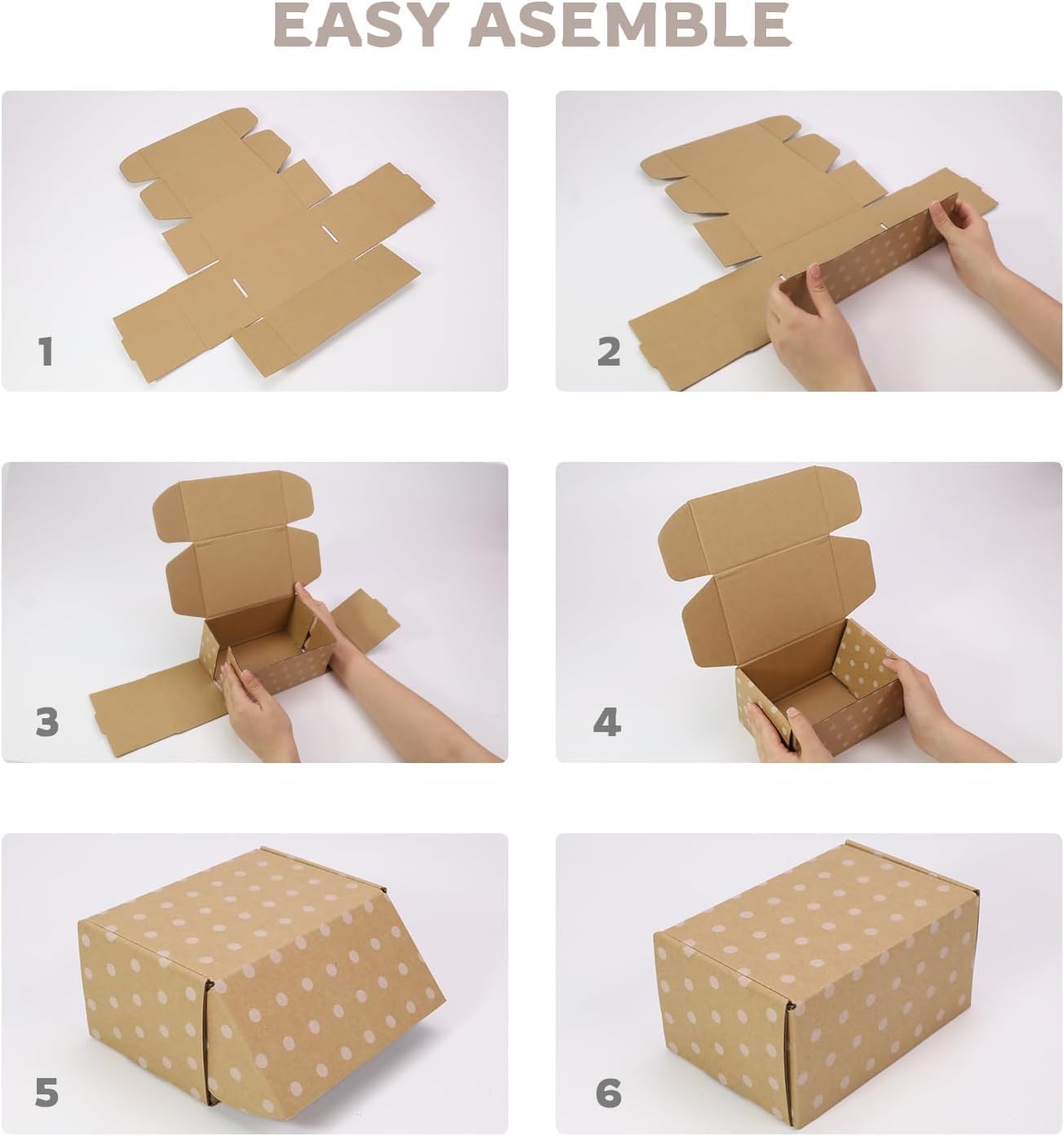 EASY ASEMBLE

1

2

3

4

5

6