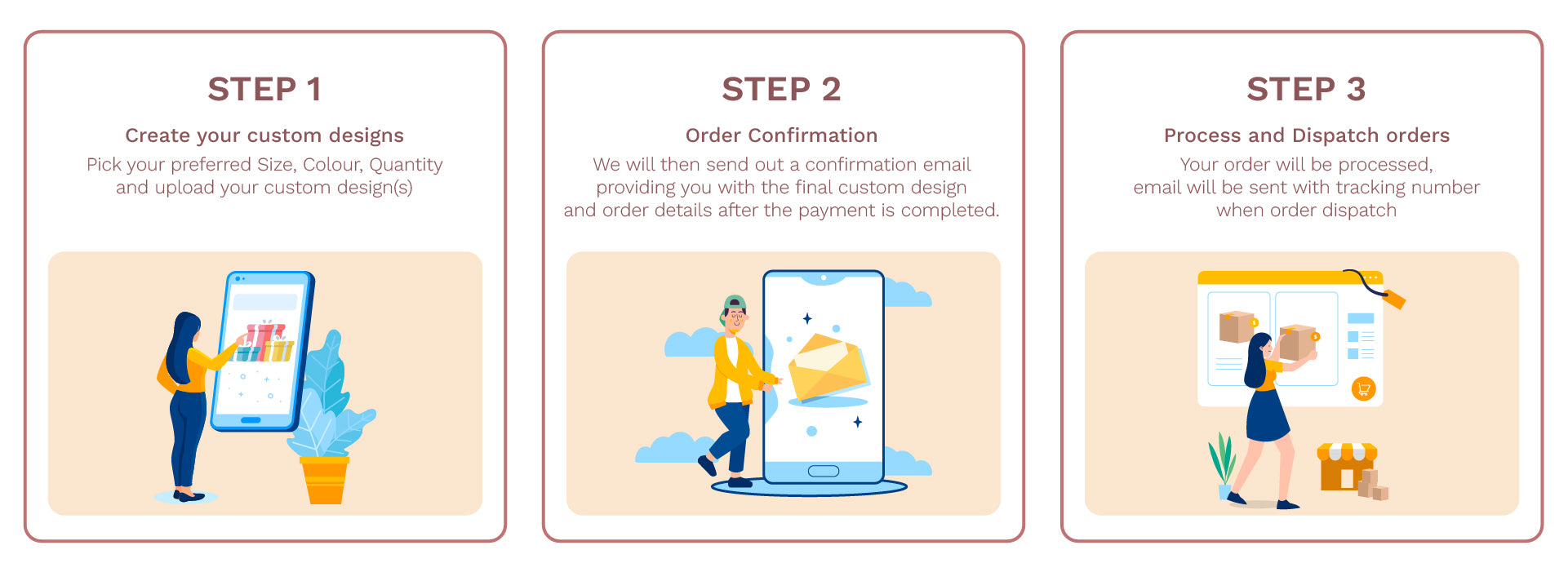 STEP 1

Create your custom designs

Pick your preferred Size, Colour, Quantity and upload your custom design(s)

STEP 2

Order Confirmation

We will then send out a confirmation email providing you with the final custom design and order details after the payment is completed.

STEP 3

Process and Dispatch orders

Your order will be processed, email will be sent with tracking number when order dispatch